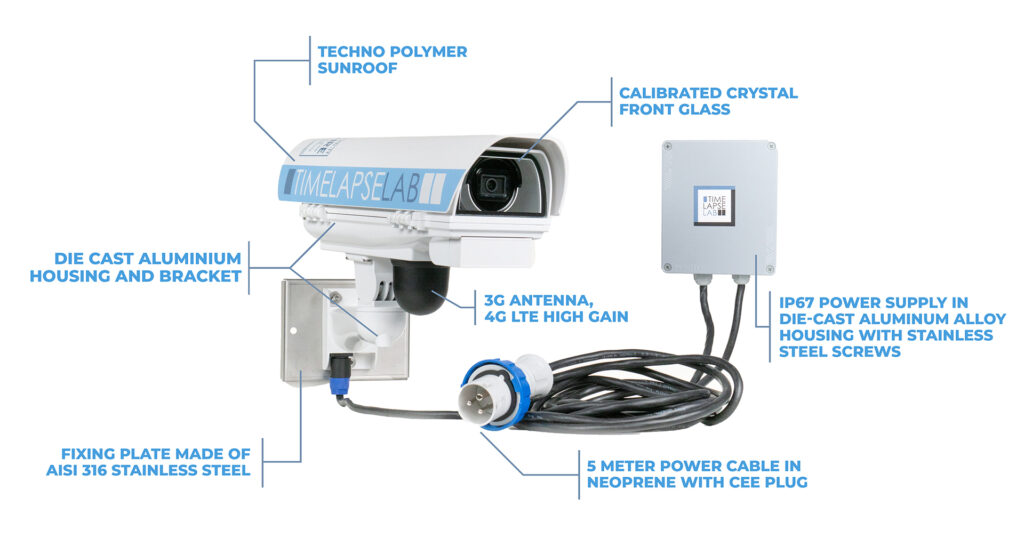 TECHNO POLYMER SUNROOF

CALIBRATED CRYSTAL FRONT GLASS

TIMELAPSELAB

TIME LAPSE LAB

DIE CAST ALUMINIUM HOUSING AND BRACKET

3G ANTENNA, 4G LTE HIGH GAIN

IP67 POWER SUPPLY IN DIE-CAST ALUMINUM ALLOY HOUSING WITH STAINLESS STEEL SCREWS

FIXING PLATE MADE OF AISI 316 STAINLESS STEEL

5 METER POWER CABLE IN NEOPRENE WITH CEE PLUG